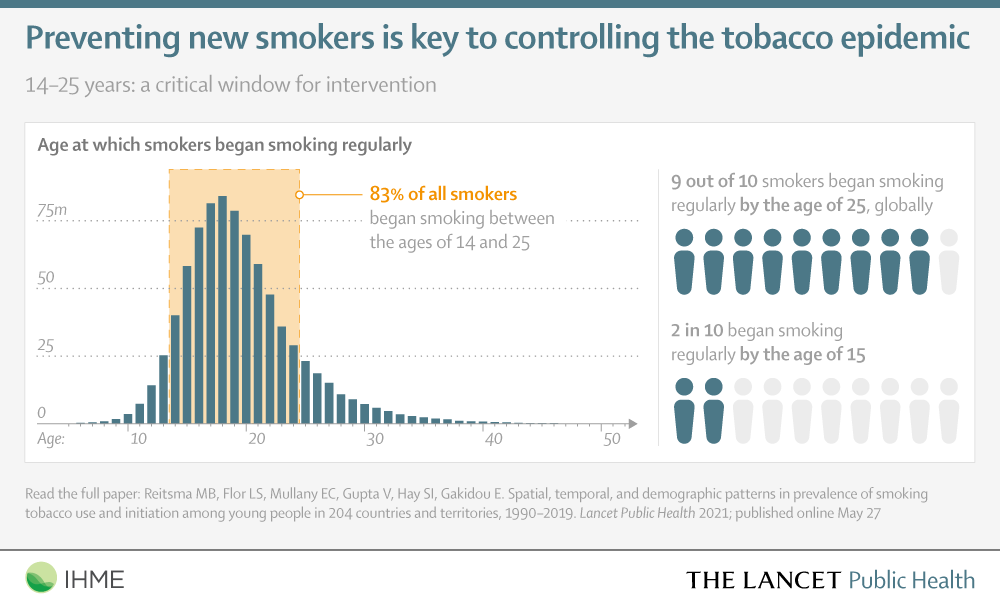 Preventing new smokers is key to controlling the tobacco epidemic

14–25 years: a critical window for intervention

Age at which smokers began smoking regularly

75m

50

25

0

Age: 10 20 30 40 50

83% of all smokers began smoking between the ages of 14 and 25

9 out of 10 smokers began smoking regularly by the age of 25, globally

2 in 10 began smoking regularly by the age of 15

Read the full paper: Reitsma MB, Flor LS, Mullany EC, Gupta V, Hay SI, Gakidou E. Spatial, temporal, and demographic patterns in prevalence of smoking tobacco use and initiation among young people in 204 countries and territories, 1990–2019. Lancet Public Health 2021; published online May 27

IHME

THE LANCET Public Health